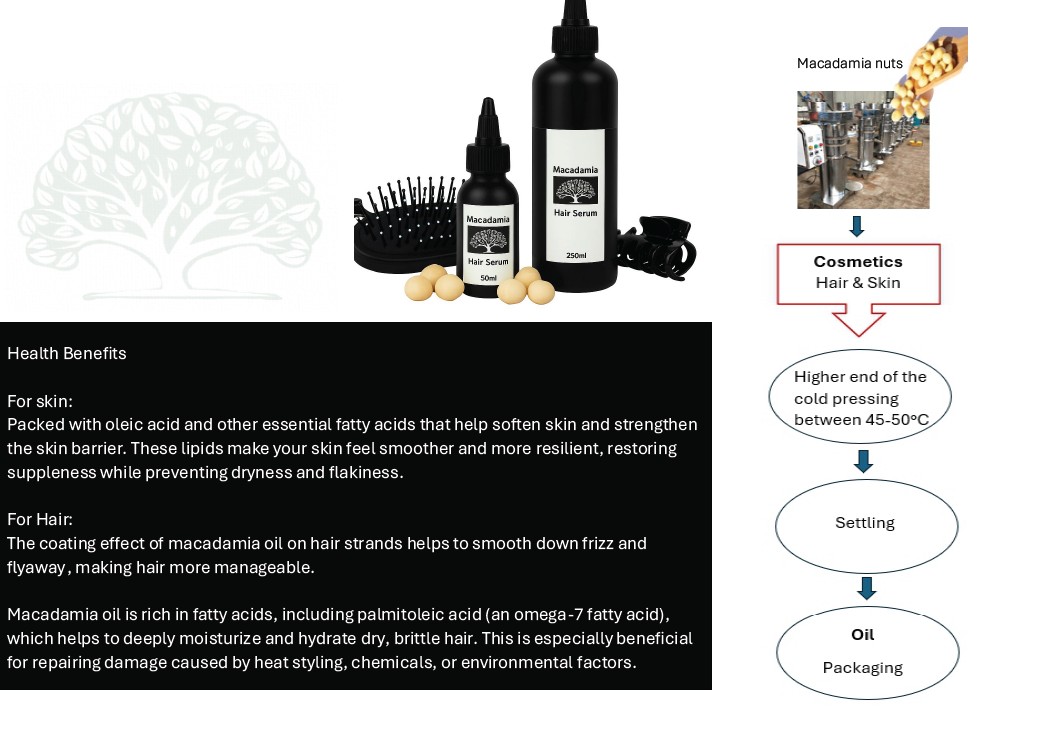 Macadamia
Hair Serum
50ml

Macadamia
Hair Serum
250ml

Health Benefits

For skin:
Packed with oleic acid and other essential fatty acids that help soften skin and strengthen the skin barrier. These lipids make your skin feel smoother and more resilient, restoring suppleness while preventing dryness and flakiness.

For Hair:
The coating effect of macadamia oil on hair strands helps to smooth down frizz and flyaway, making hair more manageable.

Macadamia oil is rich in fatty acids, including palmitoleic acid (an omega-7 fatty acid), which helps to deeply moisturize and hydrate dry, brittle hair. This is especially beneficial for repairing damage caused by heat styling, chemicals, or environmental factors.

Macadamia nuts

Cosmetics
Hair & Skin

Higher end of the cold pressing between 45-50°C

Settling

Oil
Packaging